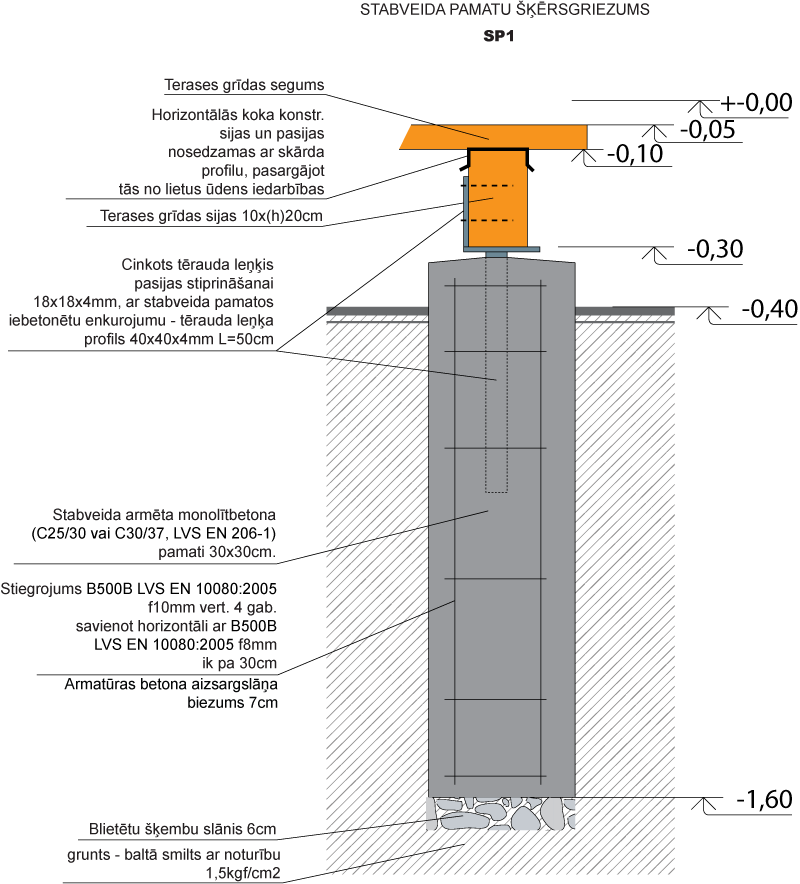 STABVEIDA PAMATU ŠĶĒRSGRIEZUMS

SP1

Terases grīdas segums

Horizontālās koka konstr. sijas un pasijas nosedzamas ar skārda profilu, pasargājot tās no lietus ūdens iedarbības

Terases grīdas sijas 10x(h)20cm

Cinkots tērauda leņķis pasijas stiprināšanai 18x18x4mm, ar stabveida pamatos iebetonētu enkurojumu - tērauda leņķa profils 40x40x4mm L=50cm

Stabveida armēta monolītbetona (C25/30 vai C30/37, LVS EN 206-1) pamati 30x30cm.

Stiegrojums B500B LVS EN 10080:2005 f10mm vert. 4 gab. savienot horizontāli ar B500B LVS EN 10080:2005 f8mm ik pa 30cm

Armatūras betona aizsargslāņa biezums 7cm

Blietētu šķembu slānis 6cm

grunts - baltā smilts ar noturību 1,5kgf/cm2

+-0,00

-0,05

-0,10

-0,30

-0,40

-1,60